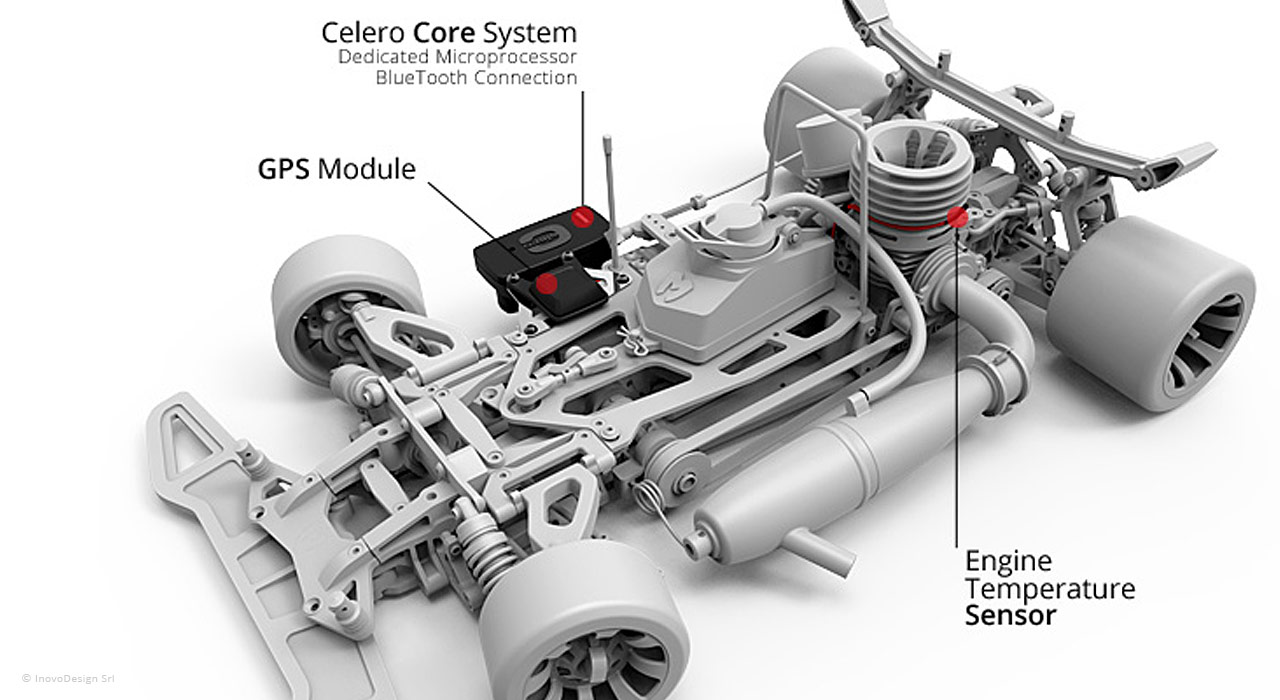 Celero Core System
Dedicated Microprocessor
BlueTooth Connection

GPS Module

Engine
Temperature
Sensor

© InovoDesign Srl